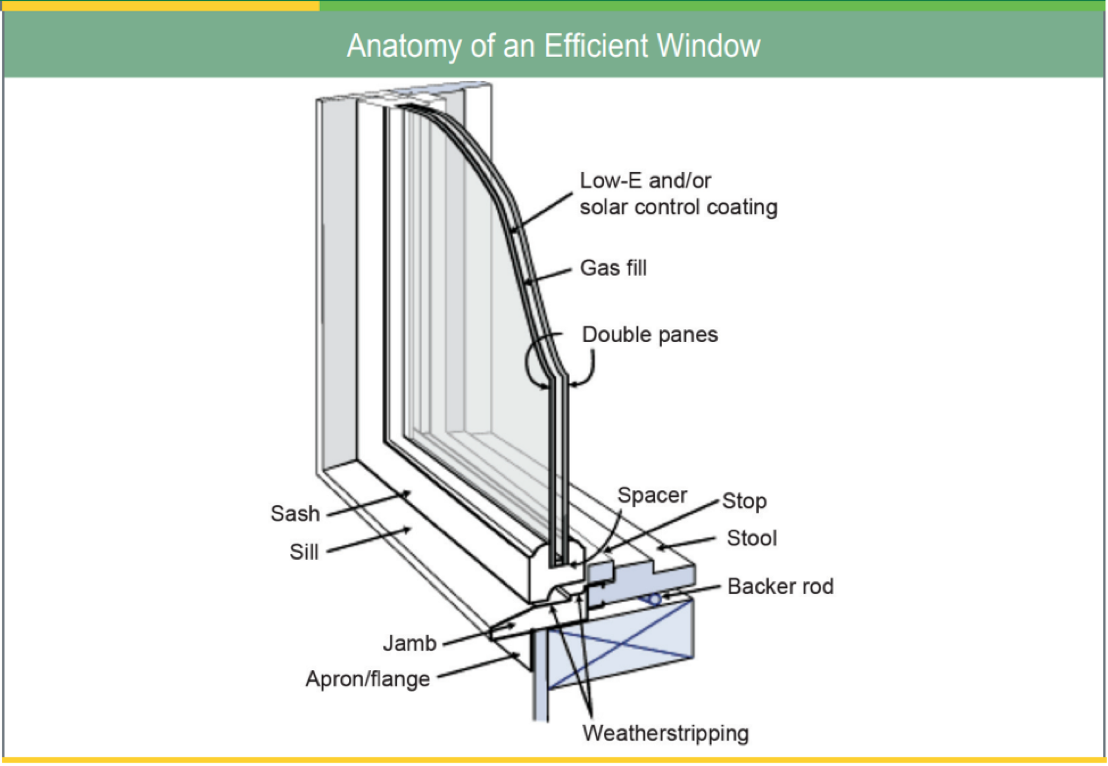 Anatomy of an Efficient Window

Low-E and/or solar control coating

Gas fill

Double panes

Spacer

Stop

Stool

Backer rod

Sash

Sill

Jamb

Apron/flange

Weatherstripping